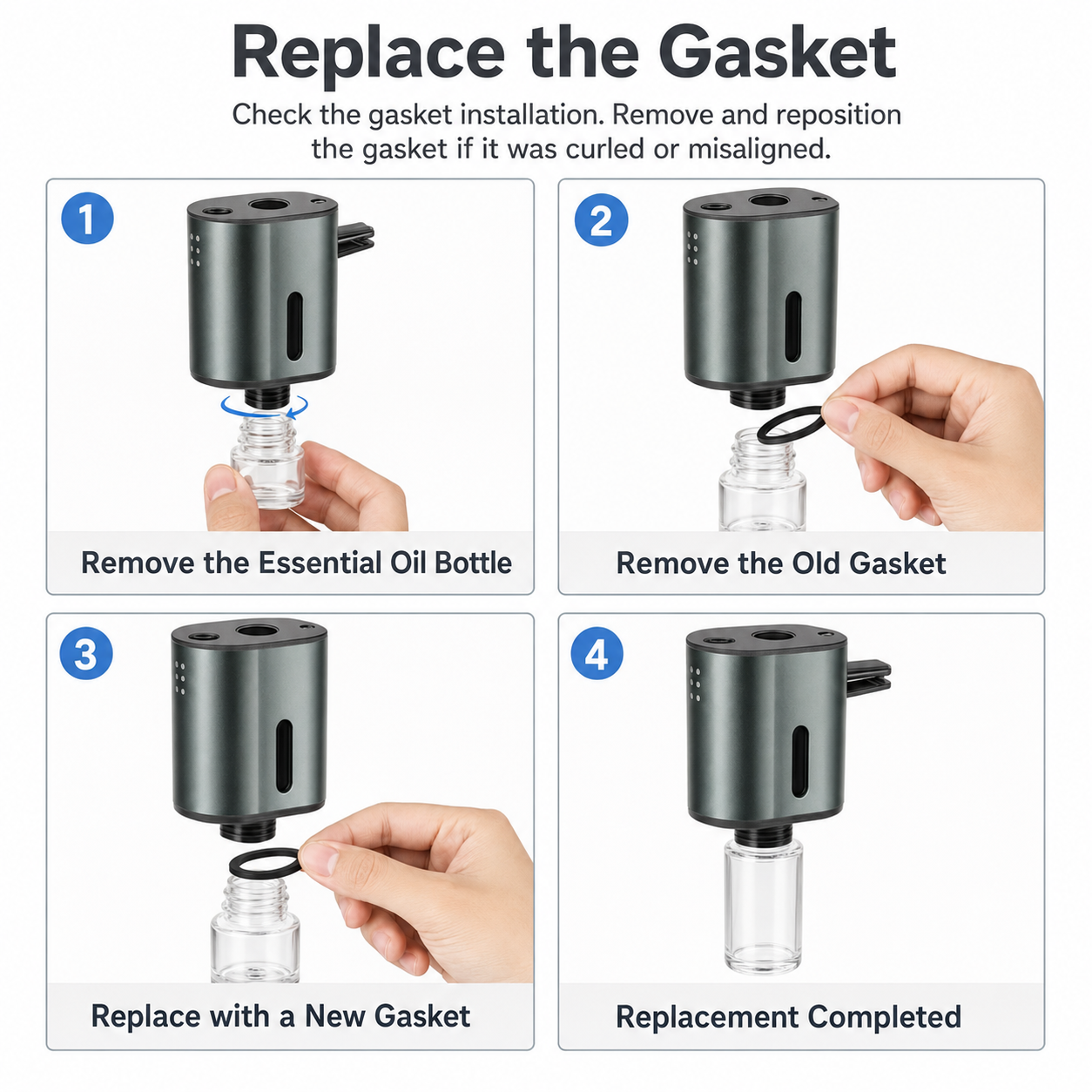 Replace the Gasket

Check the gasket installation. Remove and reposition the gasket if it was curled or misaligned.

1

Remove the Essential Oil Bottle

2

Remove the Old Gasket

3

Replace with a New Gasket

4

Replacement Completed